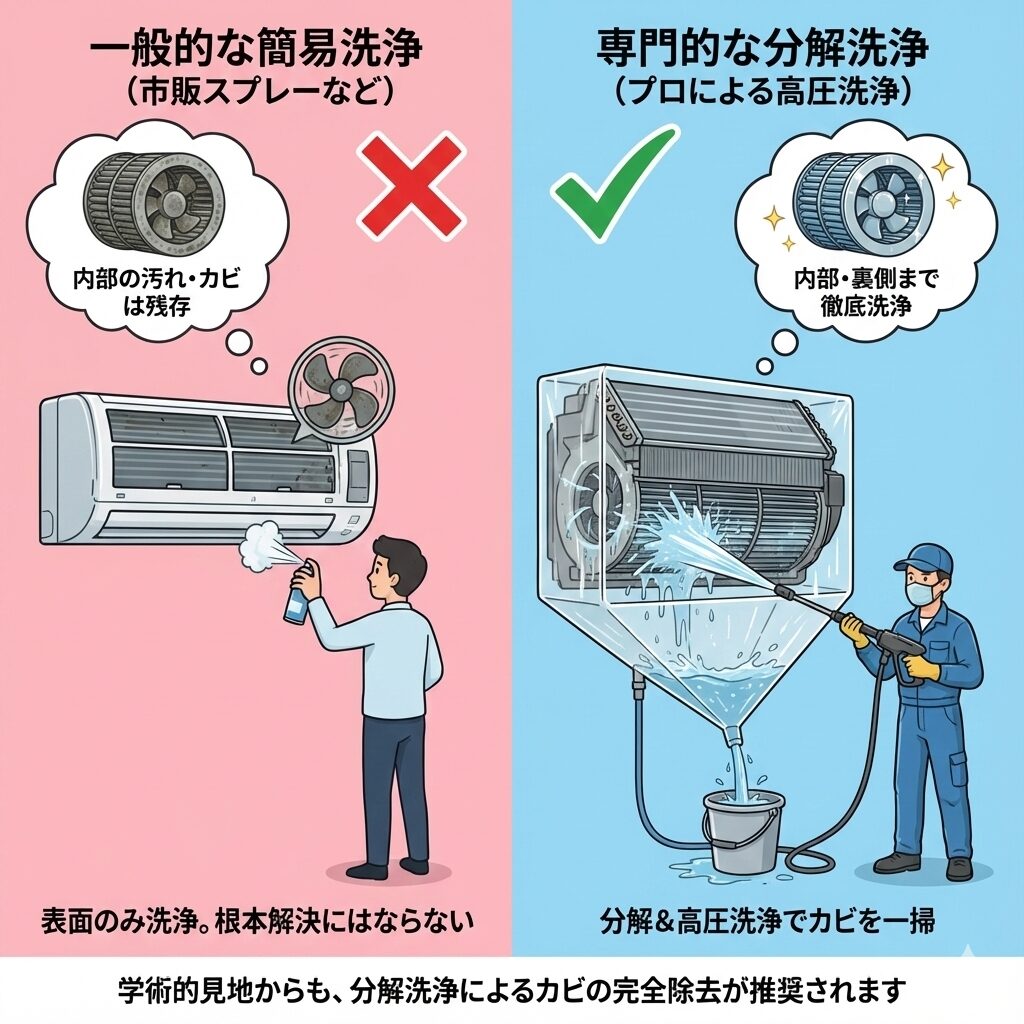 一般的な簡易洗浄
(市販スプレーなど)

内部の汚れ・カビは残存

表面のみ洗浄。根本解決にはならない

専門的な分解洗浄
(プロによる高圧洗浄)

内部・裏側まで徹底洗浄

分解&高圧洗浄でカビを一掃

学術的見地からも、分解洗浄によるカビの完全除去が推奨されます