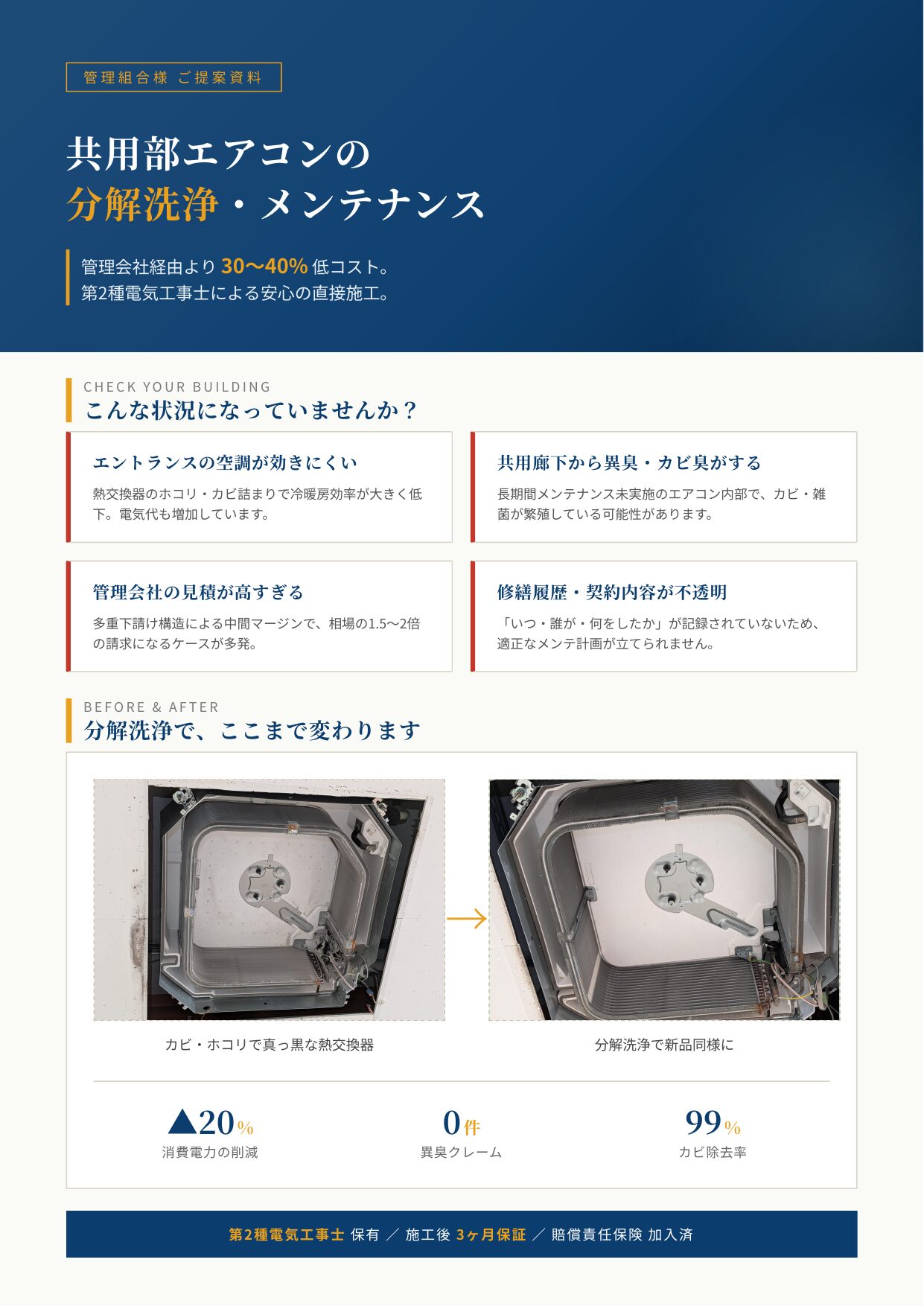 管理組合様 ご提案資料

共用部エアコンの
分解洗浄・メンテナンス

管理会社経由より 30〜40% 低コスト。
第2種電気工事士による安心の直接施工。

CHECK YOUR BUILDING
こんな状況になっていませんか？

エントランスの空調が効きにくい
熱交換器のホコリ・カビ詰まりで冷暖房効率が大きく低下。電気代も増加しています。

共用廊下から異臭・カビ臭がする
長期間メンテナンス未実施のエアコン内部で、カビ・雑菌が繁殖している可能性があります。

管理会社の見積が高すぎる
多重下請け構造による中間マージンで、相場の1.5〜2倍の請求になるケースが多発。

修繕履歴・契約内容が不透明
「いつ・誰が・何をしたか」が記録されていないため、適正なメンテ計画が立てられません。

BEFORE & AFTER
分解洗浄で、ここまで変わります

カビ・ホコリで真っ黒な熱交換器

分解洗浄で新品同様に

▲20%
消費電力の削減

0件
異臭クレーム

99%
カビ除去率

第2種電気工事士 保有 ／ 施工後 3ヶ月保証 ／ 賠償責任保険 加入済